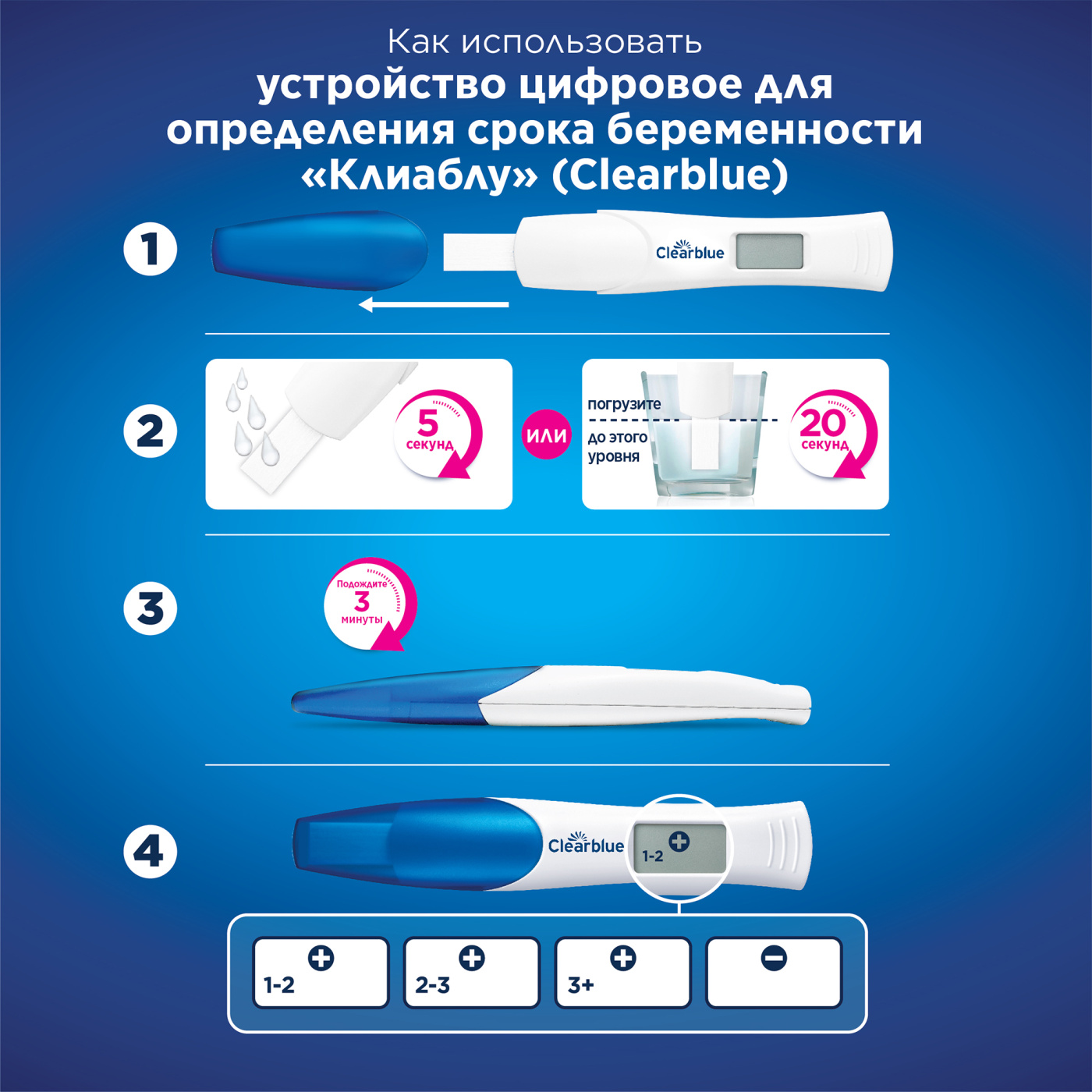 Как использовать
устройство цифровое для определения срока беременности «Клиаблу» (Clearblue)

1

Clearblue

2

5 секунд

или

погрузите

до этого уровня

20 секунд

3

Подождите 3 минуты

4

Clearblue

1-2 +

1-2 +

2-3 +

3+ +

−