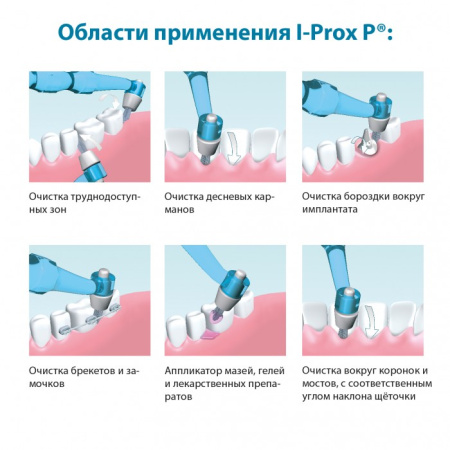 Области применения I-Prox P®:

Очистка труднодоступных зон

Очистка десневых карманов

Очистка бороздки вокруг имплантата

Очистка брекетов и замочков

Аппликатор мазей, гелей и лекарственных препаратов

Очистка вокруг коронок и мостов, с соответственным углом наклона щёточки