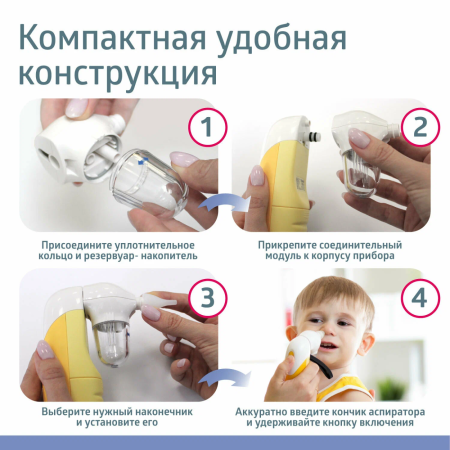 Компактная удобная конструкция

1

2

Присоедините уплотнительное кольцо и резервуар- накопитель

Прикрепите соединительный модуль к корпусу прибора

3

4

Выберите нужный наконечник и установите его

Аккуратно введите кончик аспиратора и удерживайте кнопку включения